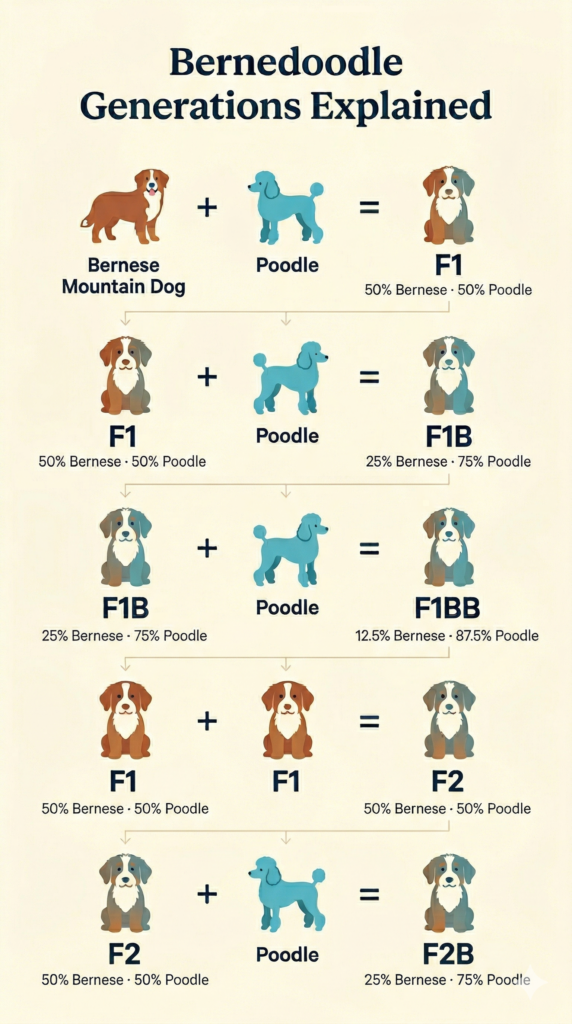 Bernedoodle Generations Explained

Bernese Mountain Dog + Poodle = F1
50% Bernese · 50% Poodle

F1
50% Bernese · 50% Poodle
+ Poodle = F1B
25% Bernese · 75% Poodle

F1B
25% Bernese · 75% Poodle
+ Poodle = F1BB
12.5% Bernese · 87.5% Poodle

F1
50% Bernese · 50% Poodle
+ F1 = F2
50% Bernese · 50% Poodle

F2
50% Bernese · 50% Poodle
+ Poodle = F2B
25% Bernese · 75% Poodle