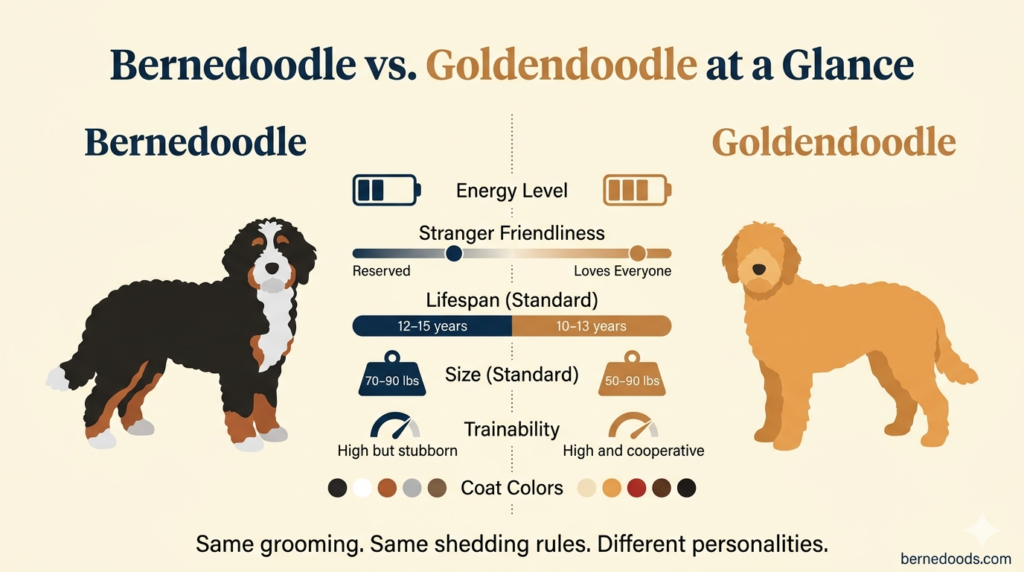 Bernedoodle vs. Goldendoodle at a Glance

Bernedoodle

Goldendoodle

Energy Level

Stranger Friendliness

Reserved

Loves Everyone

Lifespan (Standard)

12–15 years

10–13 years

70–90 lbs

Size (Standard)

50–90 lbs

Trainability

High but stubborn

High and cooperative

Coat Colors

Same grooming. Same shedding rules. Different personalities.

bernedoods.com