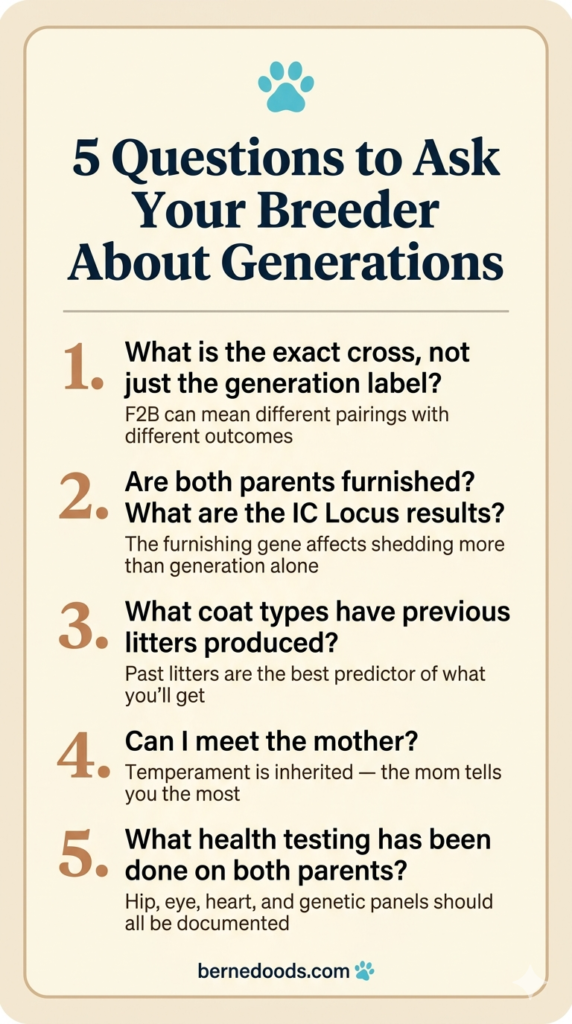 5 Questions to Ask Your Breeder About Generations

1. What is the exact cross, not just the generation label?
F2B can mean different pairings with different outcomes

2. Are both parents furnished? What are the IC Locus results?
The furnishing gene affects shedding more than generation alone

3. What coat types have previous litters produced?
Past litters are the best predictor of what you'll get

4. Can I meet the mother?
Temperament is inherited — the mom tells you the most

5. What health testing has been done on both parents?
Hip, eye, heart, and genetic panels should all be documented

bernedoods.com